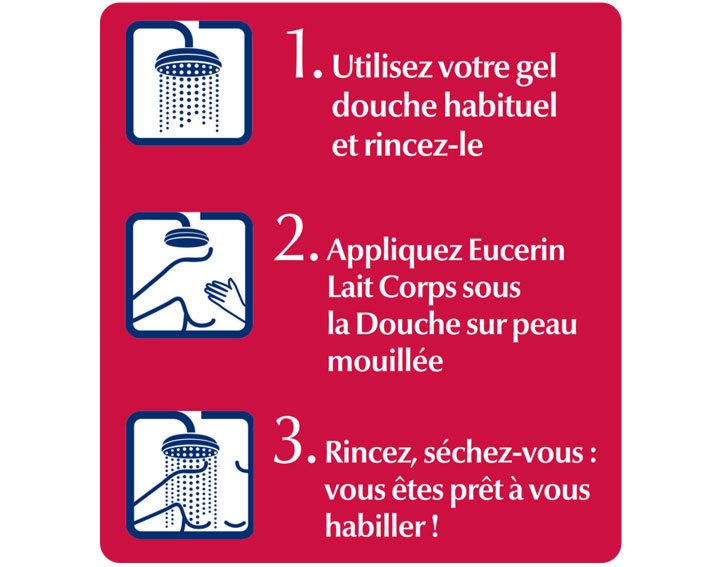 1. Utilisez votre gel douche habituel et rincez-le

2. Appliquez Eucerin Lait Corps sous la Douche sur peau mouillée

3. Rincez, séchez-vous : vous êtes prêt à vous habiller !